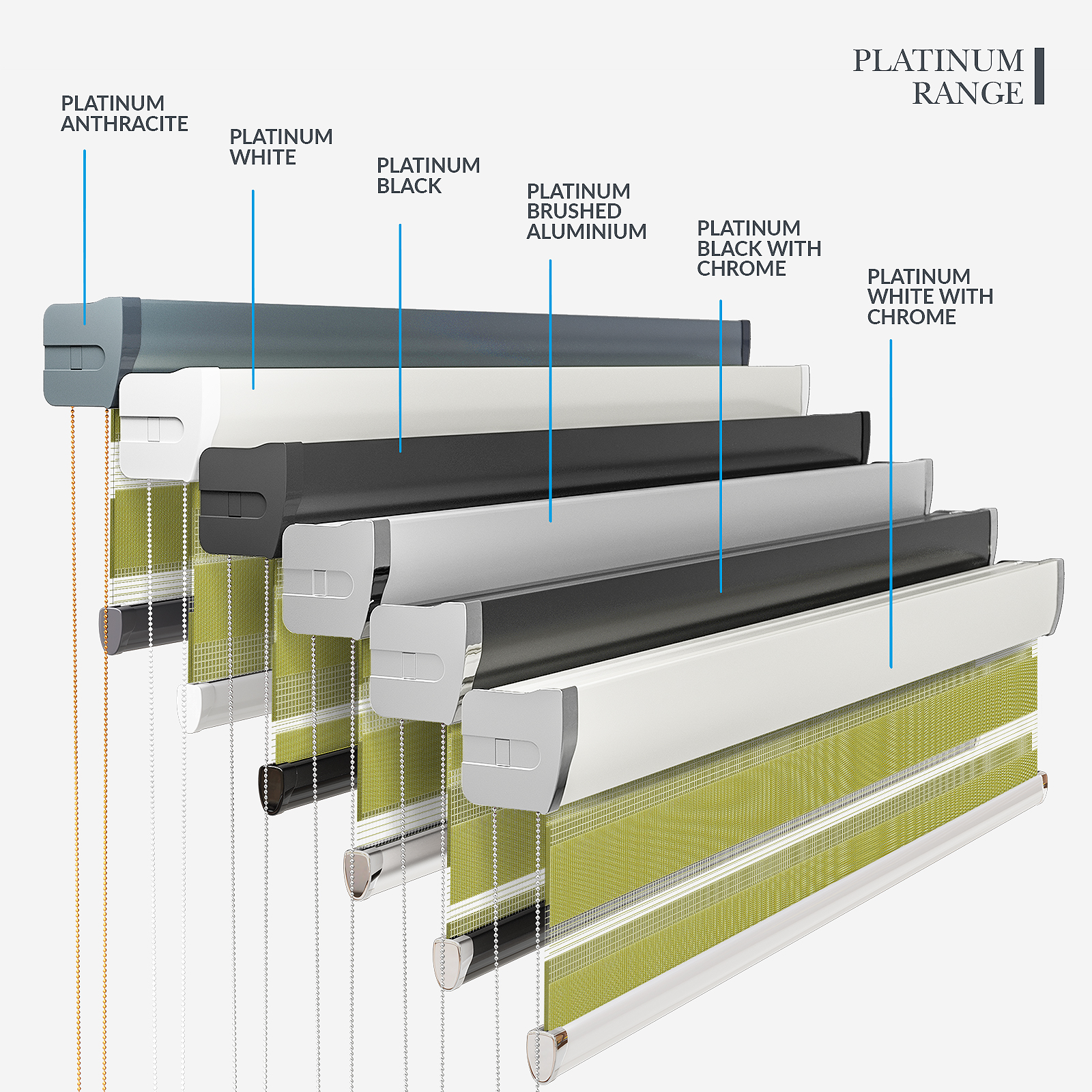 PLATINUM RANGE

PLATINUM ANTHRACITE

PLATINUM WHITE

PLATINUM BLACK

PLATINUM BRUSHED ALUMINIUM

PLATINUM BLACK WITH CHROME

PLATINUM WHITE WITH CHROME